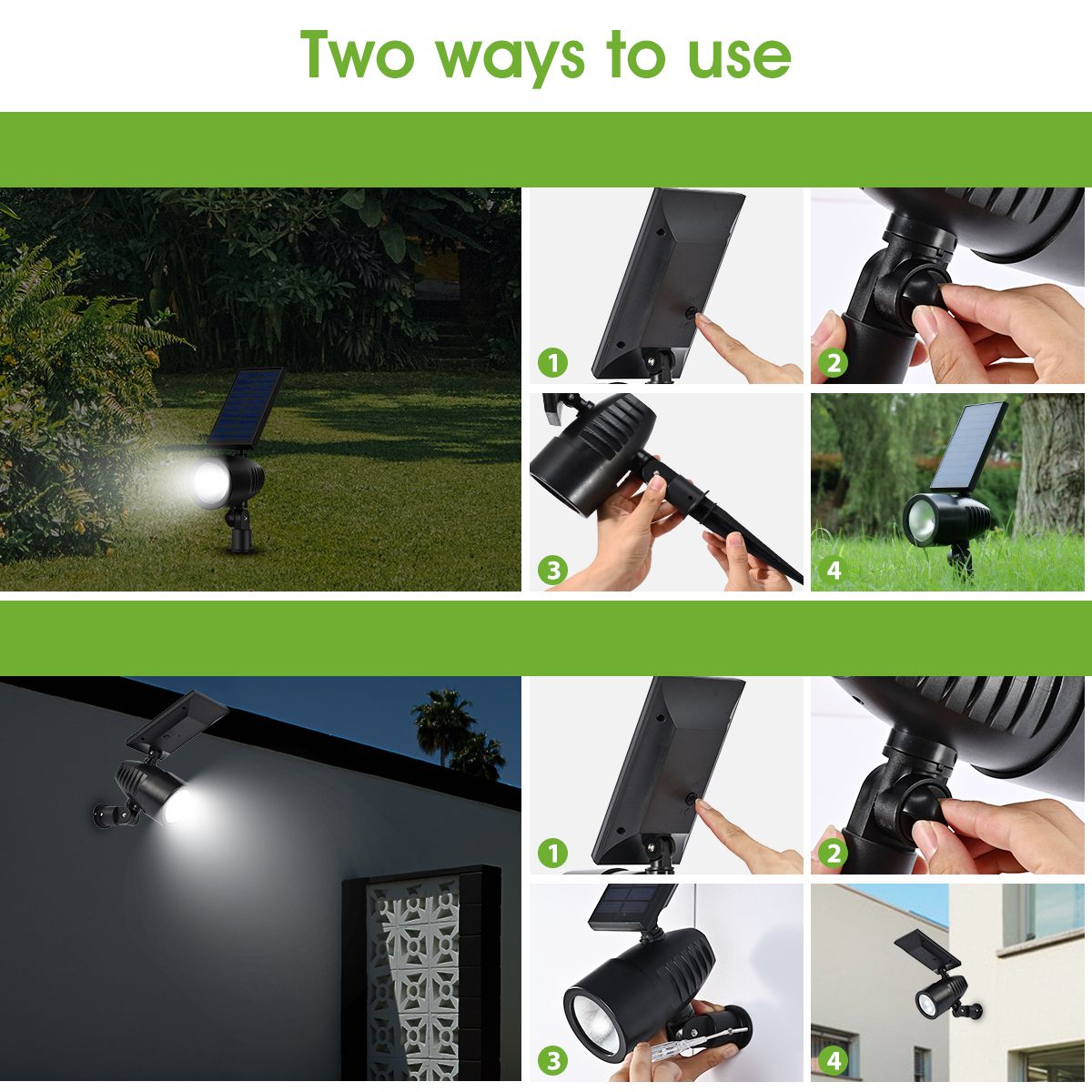 Two ways to use

1
2
3
4

1
2
3
4