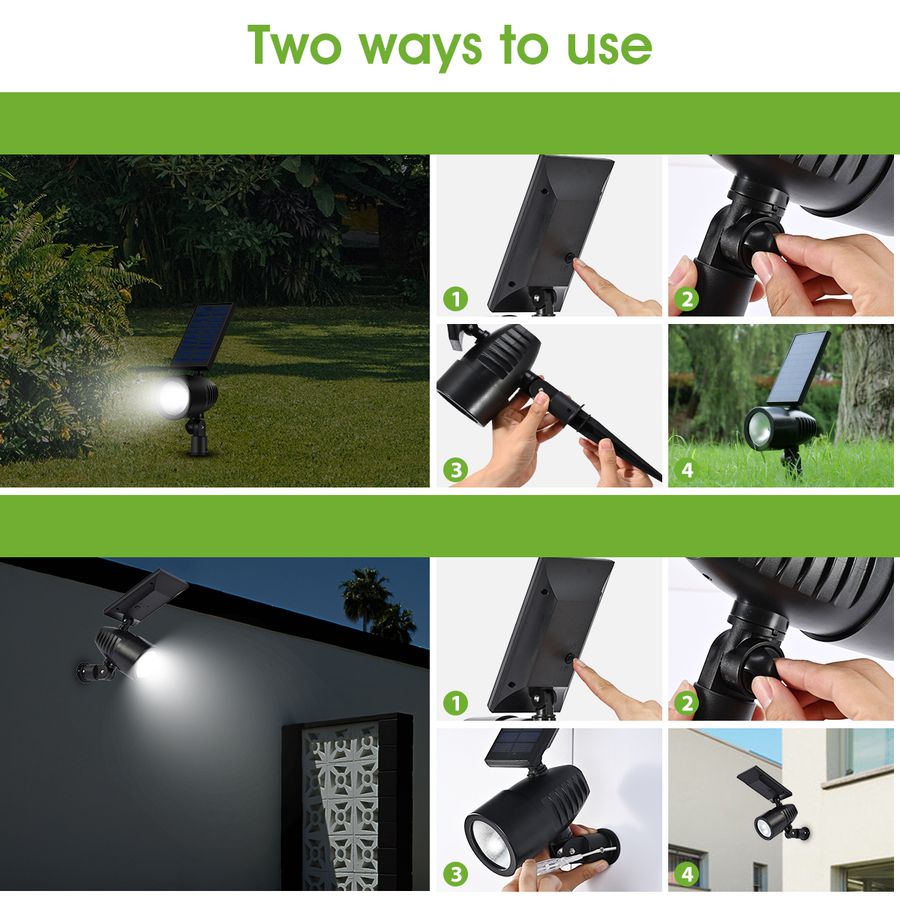 Two ways to use

1

2

3

4

1

2

3

4